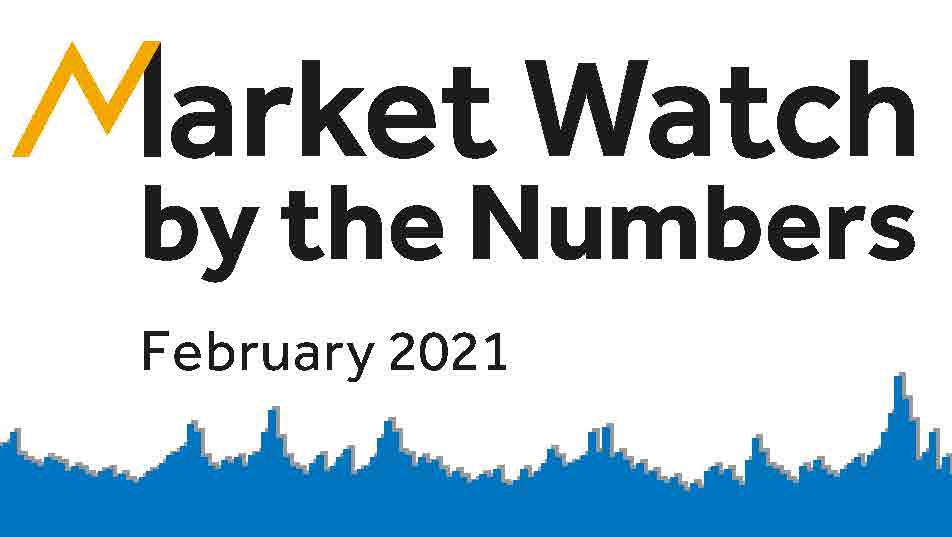 Market Watch by the Numbers

February 2021