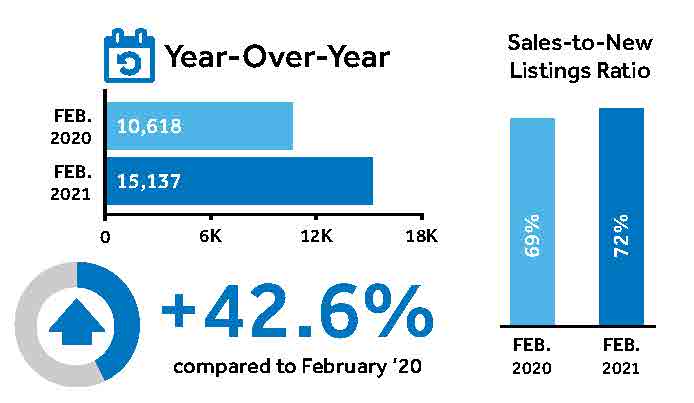 Year-Over-Year

FEB. 2020 10,618

FEB. 2021 15,137

0 6K 12K 18K

+42.6%
compared to February '20

Sales-to-New Listings Ratio

69%
72%

FEB. 2020
FEB. 2021